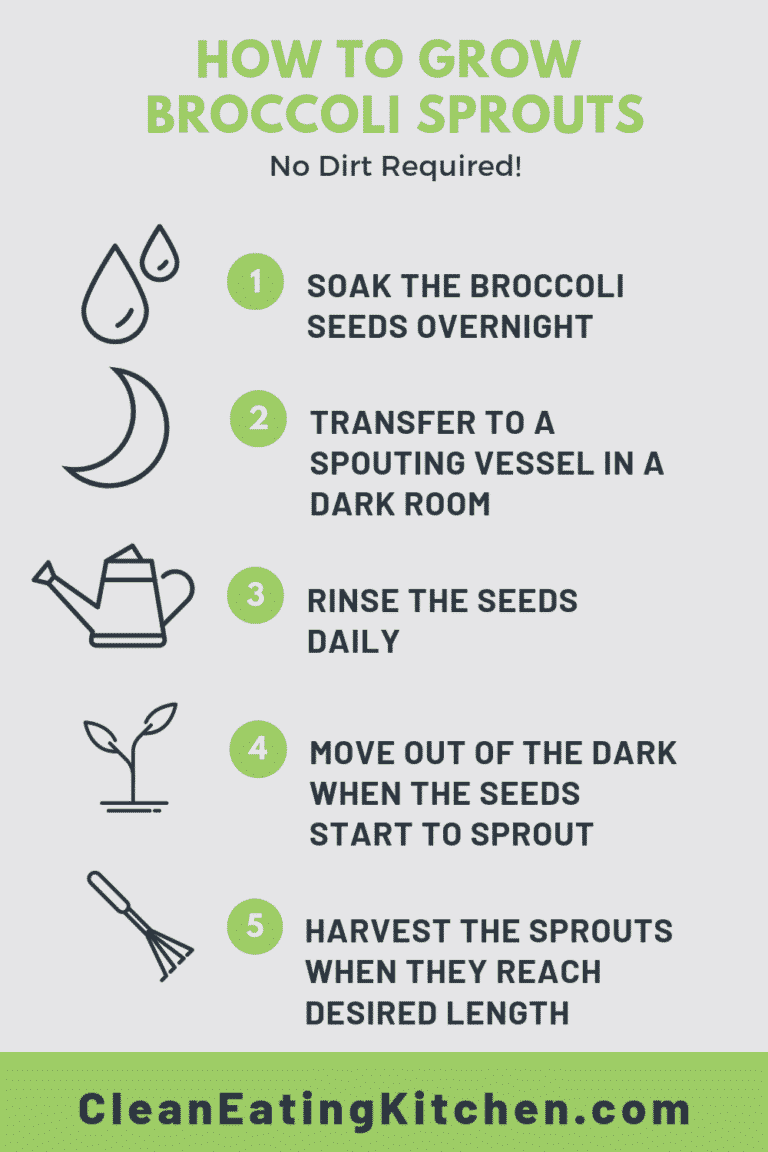 HOW TO GROW BROCCOLI SPROUTS

No Dirt Required!

1 SOAK THE BROCCOLI SEEDS OVERNIGHT

2 TRANSFER TO A SPOUTING VESSEL IN A DARK ROOM

3 RINSE THE SEEDS DAILY

4 MOVE OUT OF THE DARK WHEN THE SEEDS START TO SPROUT

5 HARVEST THE SPROUTS WHEN THEY REACH DESIRED LENGTH

CleanEatingKitchen.com