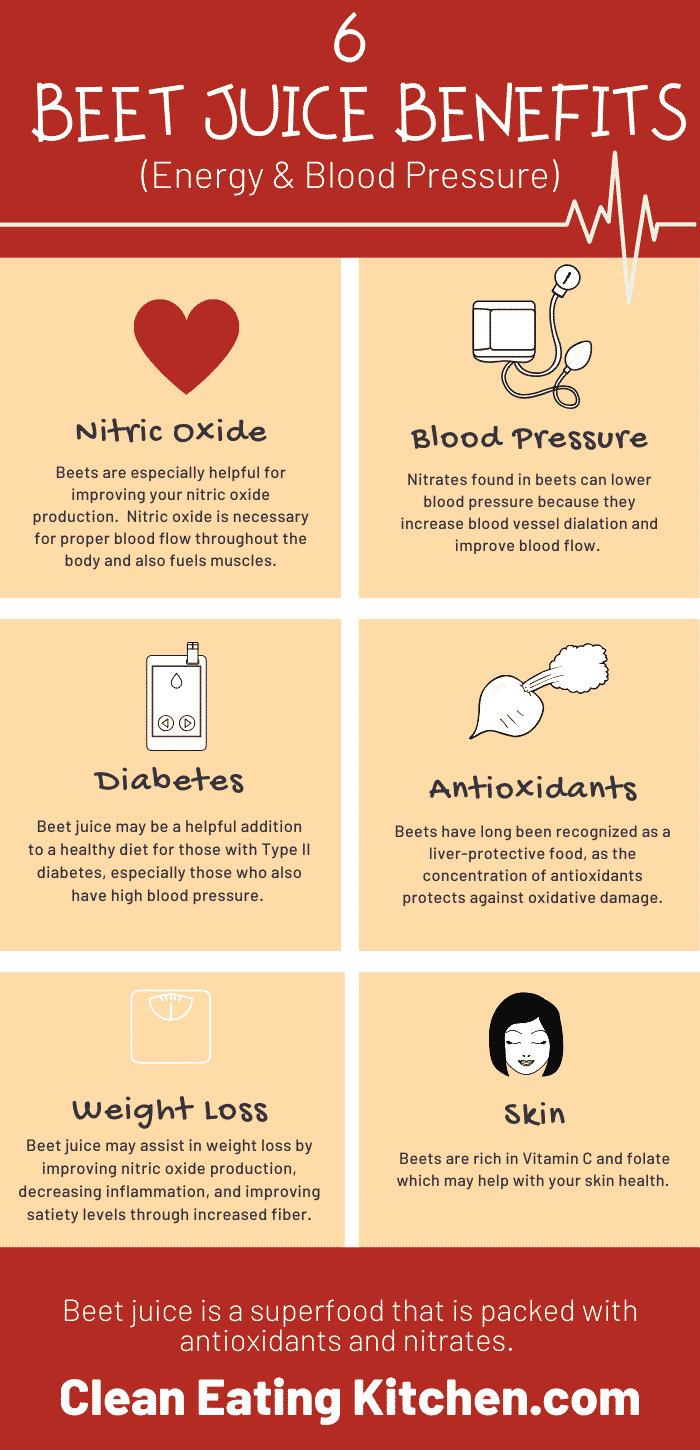 6
BEET JUICE BENEFITS
(Energy & Blood Pressure)

Nitric Oxide

Beets are especially helpful for improving your nitric oxide production. Nitric oxide is necessary for proper blood flow throughout the body and also fuels muscles.

Blood Pressure

Nitrates found in beets can lower blood pressure because they increase blood vessel dialation and improve blood flow.

Diabetes

Beet juice may be a helpful addition to a healthy diet for those with Type II diabetes, especially those who also have high blood pressure.

Antioxidants

Beets have long been recognized as a liver-protective food, as the concentration of antioxidants protects against oxidative damage.

Weight Loss

Beet juice may assist in weight loss by improving nitric oxide production, decreasing inflammation, and improving satiety levels through increased fiber.

Skin

Beets are rich in Vitamin C and folate which may help with your skin health.

Beet juice is a superfood that is packed with antioxidants and nitrates.

Clean Eating Kitchen.com