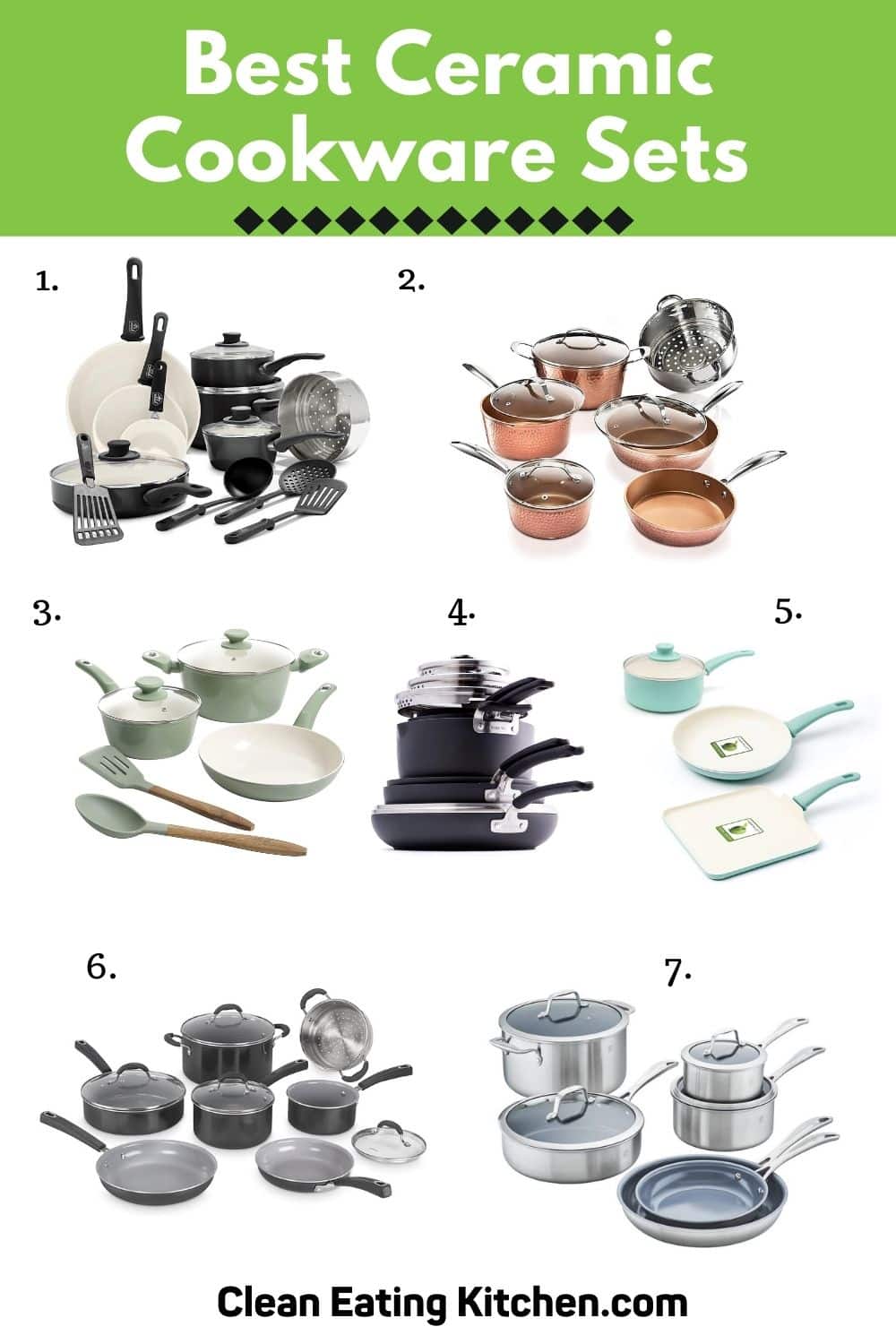 Best Ceramic Cookware Sets

1.

2.

3.

4.

5.

6.

7.

Clean Eating Kitchen.com