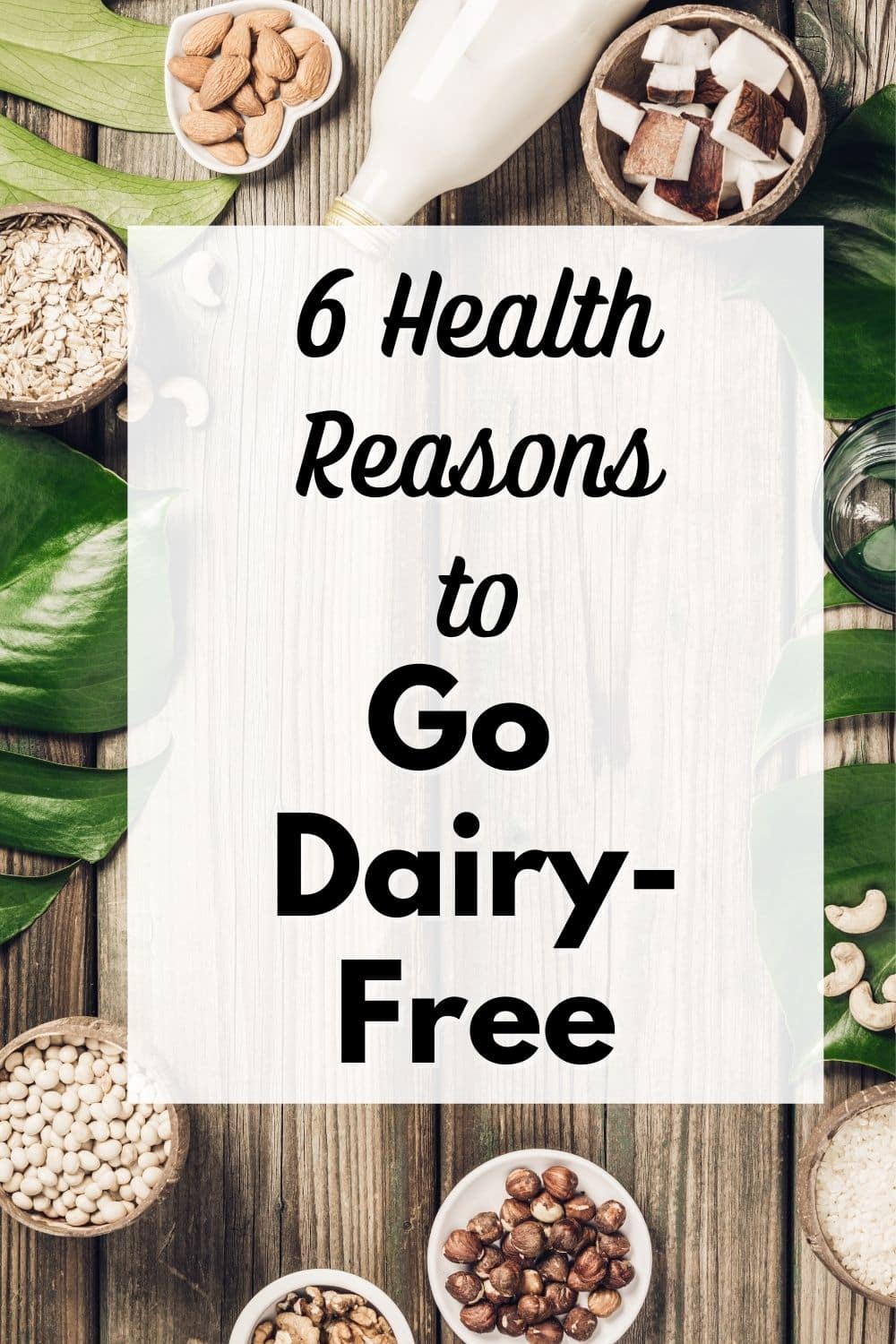 6 Health Reasons to Go Dairy-Free