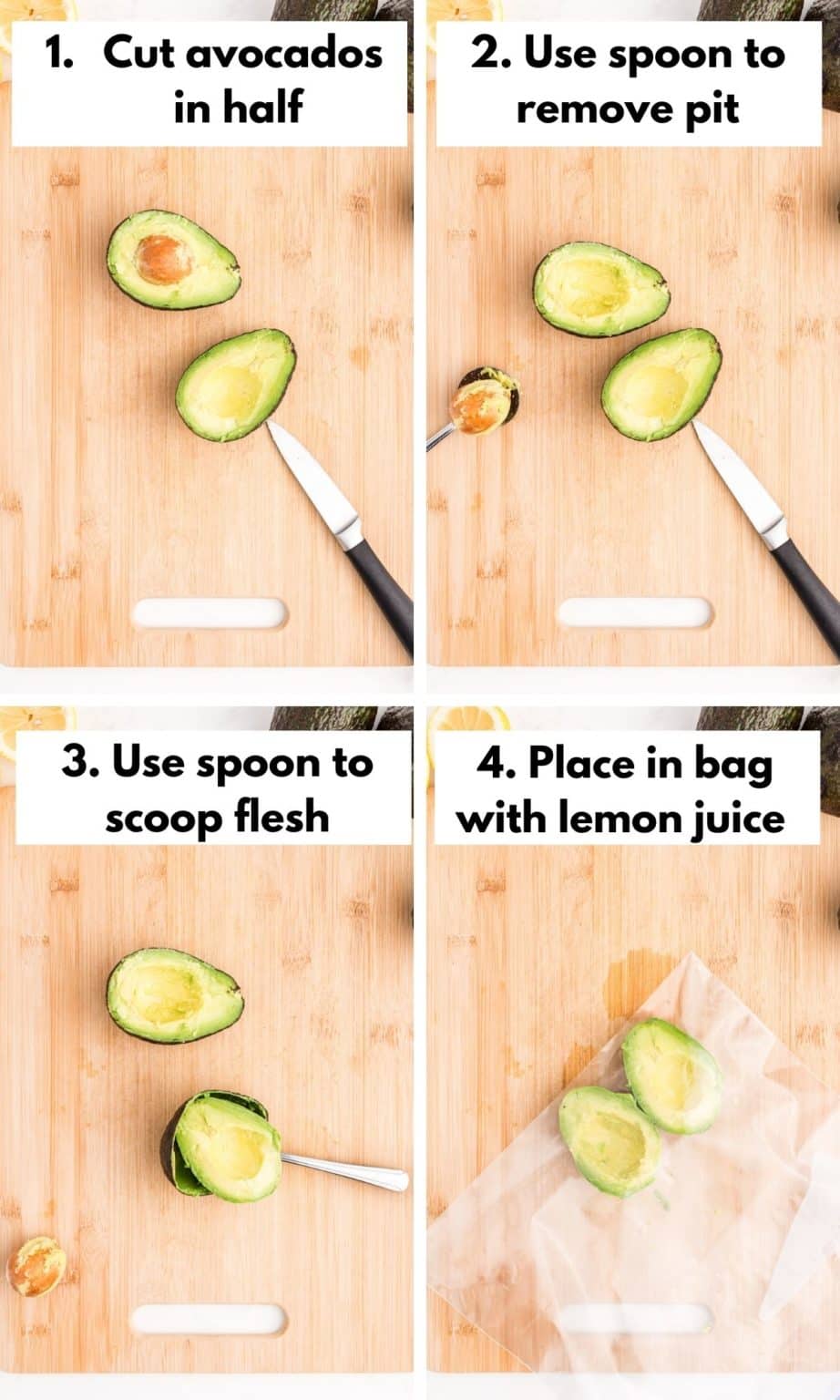 1. Cut avocados in half

2. Use spoon to remove pit

3. Use spoon to scoop flesh

4. Place in bag with lemon juice