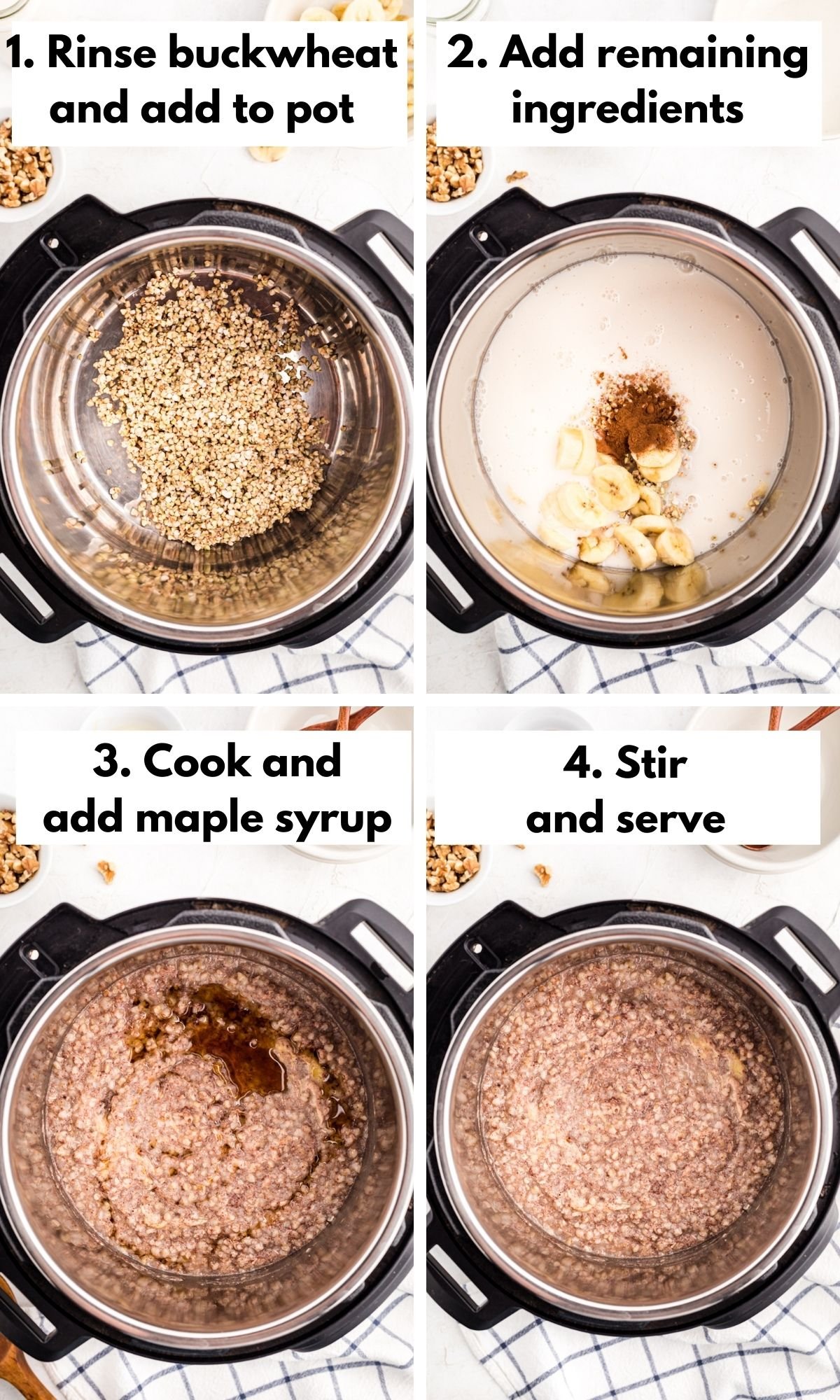 1. Rinse buckwheat and add to pot

2. Add remaining ingredients

3. Cook and add maple syrup

4. Stir and serve